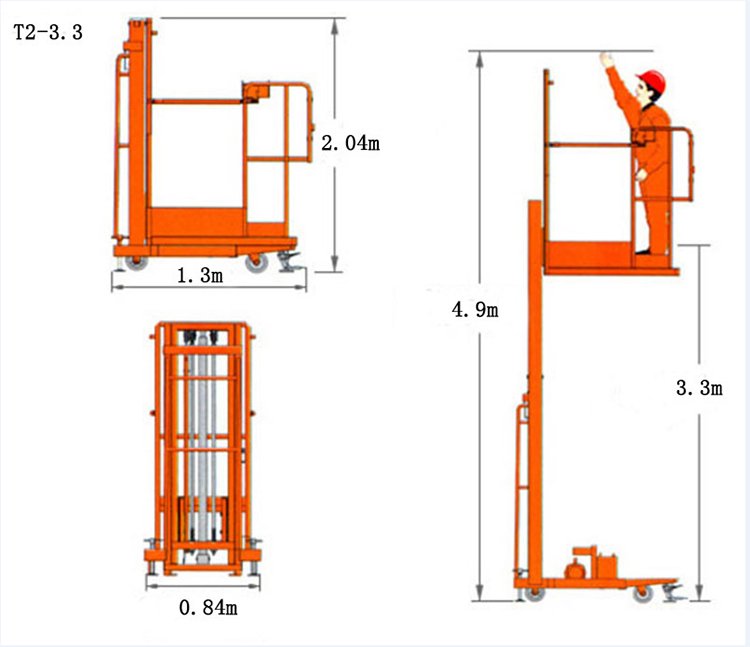 T2-3.3

2.04m

1.3m

0.84m

4.9m

3.3m